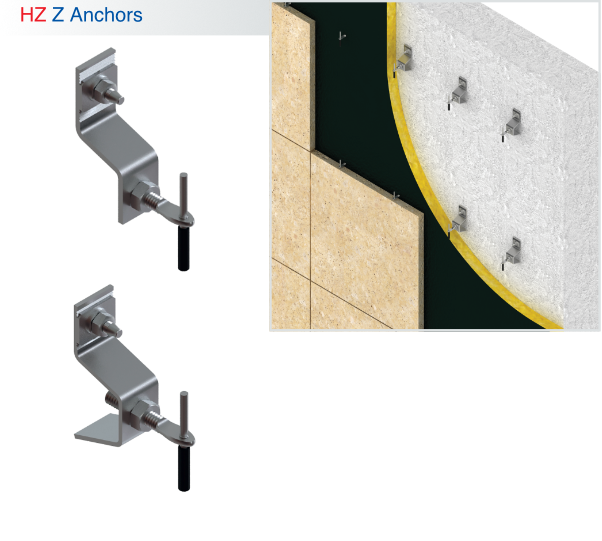 HZ Z Anchors