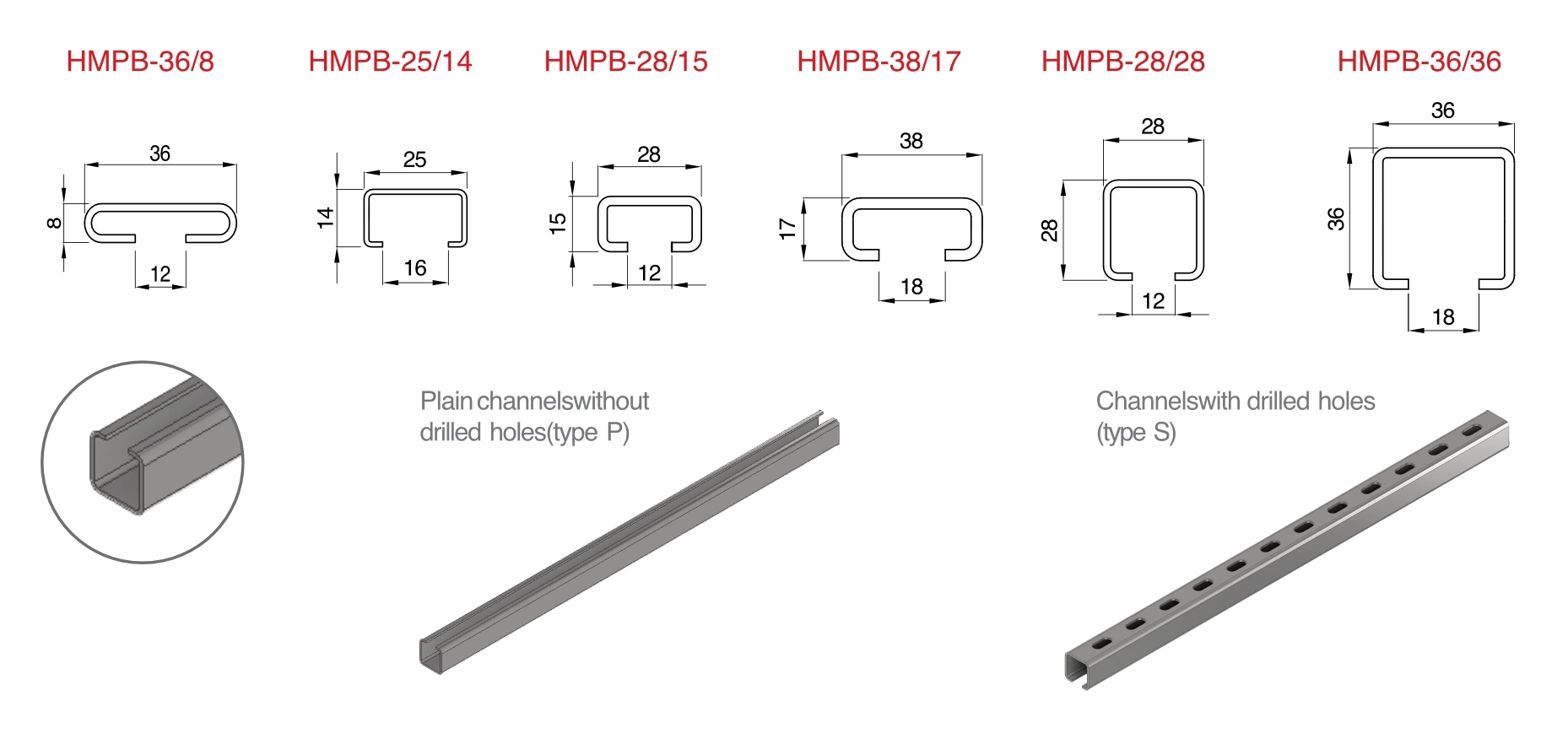 HMPB-36/8

36
8
12

HMPB-25/14

25
14
16

HMPB-28/15

28
15
12

HMPB-38/17

38
17
18

HMPB-28/28

28
28
12

HMPB-36/36

36
36
18

Plain channelswithout drilled holes(type P)

Channelswith drilled holes (type S)