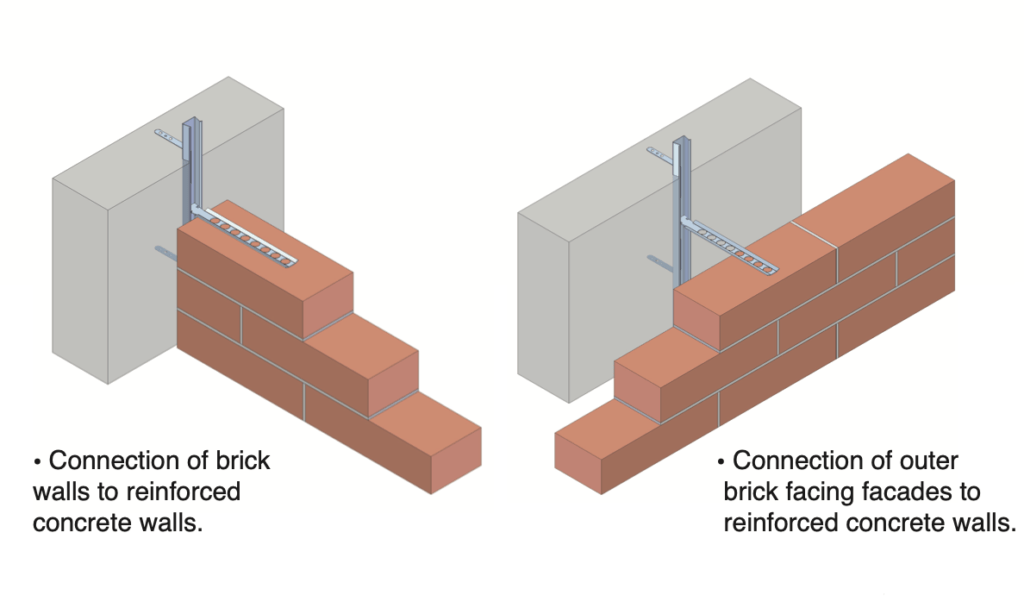 • Connection of brick walls to reinforced concrete walls.

• Connection of outer brick facing facades to reinforced concrete walls.