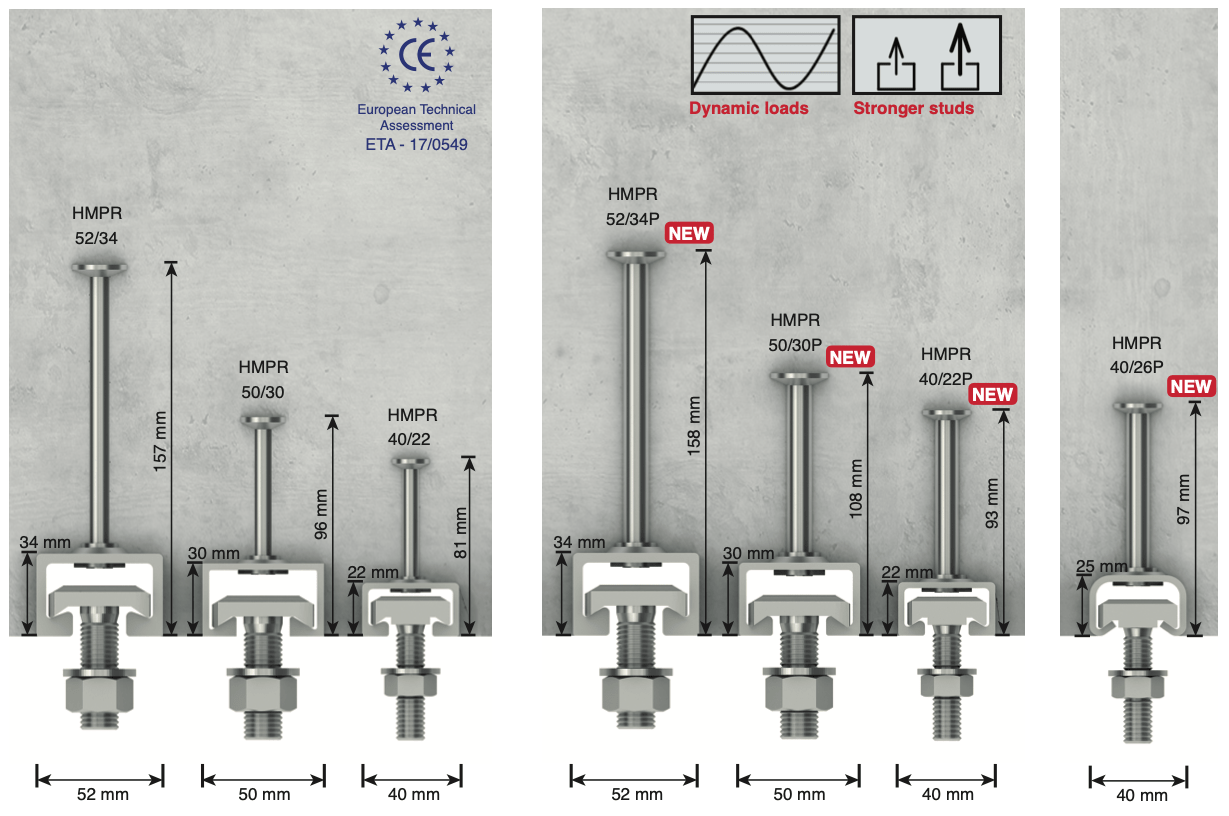 CE

European Technical Assessment
ETA - 17/0549

HMPR
52/34

157 mm

34 mm

HMPR
50/30

96 mm

30 mm

HMPR
40/22

81 mm

22 mm

52 mm

50 mm

40 mm

Dynamic loads

Stronger studs

HMPR
52/34P
NEW

158 mm

34 mm

HMPR
50/30P
NEW

108 mm

30 mm

HMPR
40/22P
NEW

93 mm

22 mm

52 mm

50 mm

40 mm

HMPR
40/26P
NEW

97 mm

25 mm

40 mm