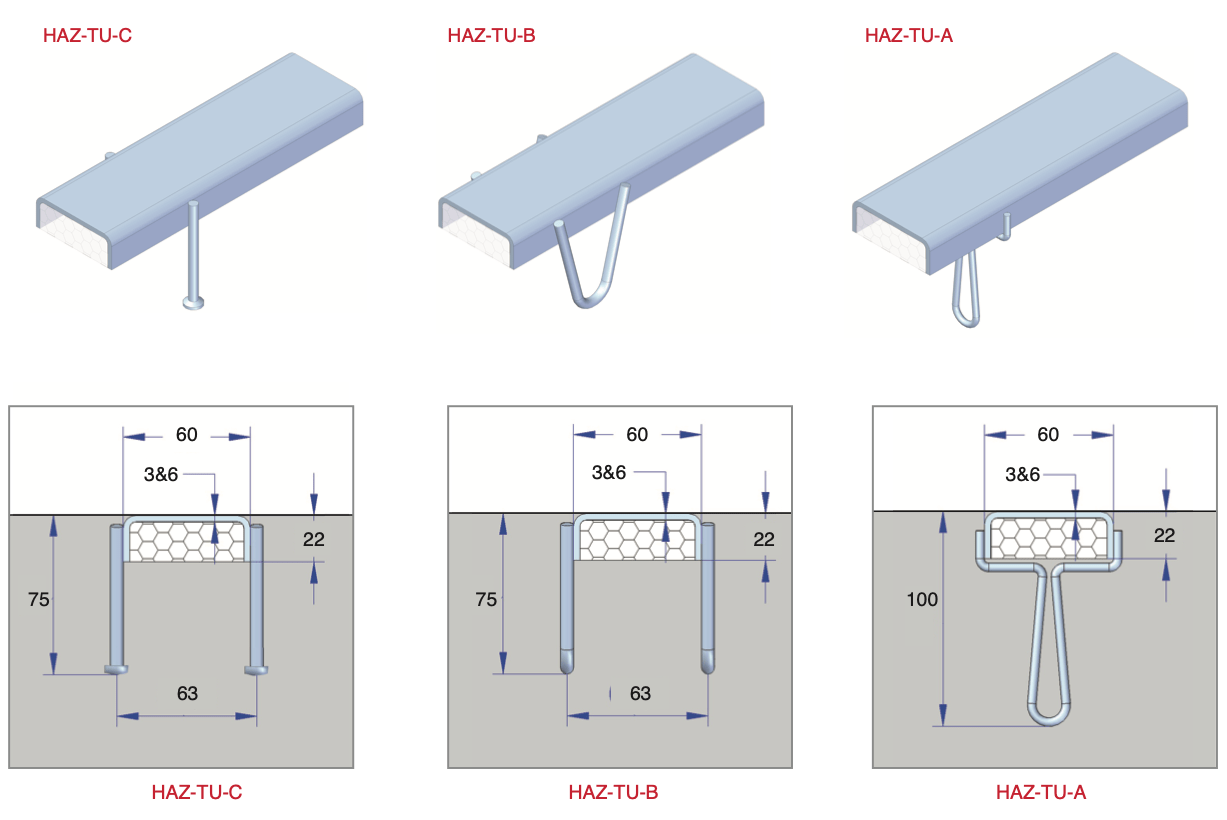 HAZ-TU-C

HAZ-TU-B

HAZ-TU-A

60

3&6

22

75

63

HAZ-TU-C

60

3&6

22

75

63

HAZ-TU-B

60

3&6

22

100

HAZ-TU-A