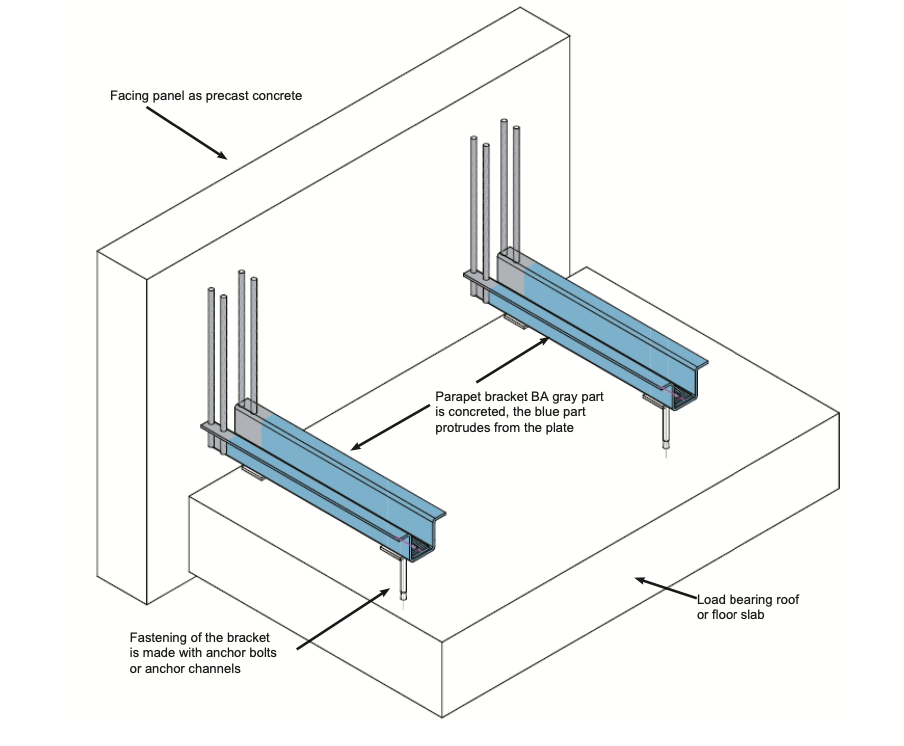 Facing panel as precast concrete

Parapet bracket BA gray part is concreted, the blue part protrudes from the plate

Load bearing roof or floor slab

Fastening of the bracket is made with anchor bolts or anchor channels