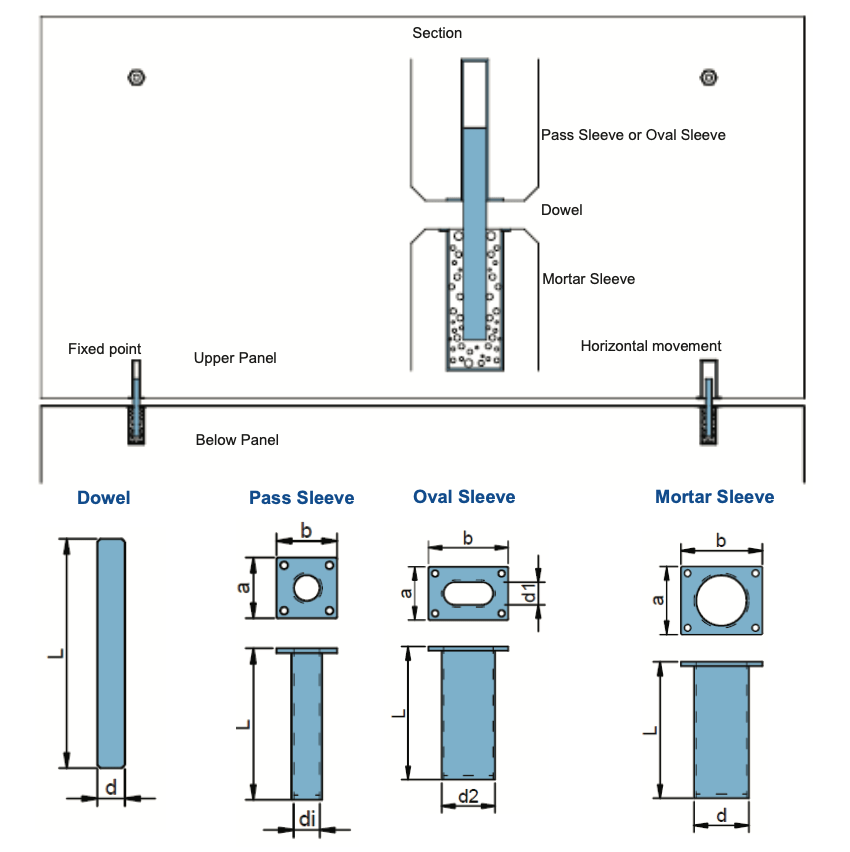 Section

Pass Sleeve or Oval Sleeve

Dowel

Mortar Sleeve

Fixed point

Upper Panel

Horizontal movement

Below Panel

Dowel

L

d

Pass Sleeve

b

a

L

di

Oval Sleeve

b

a

d1

L

d2

Mortar Sleeve

b

a

L

d