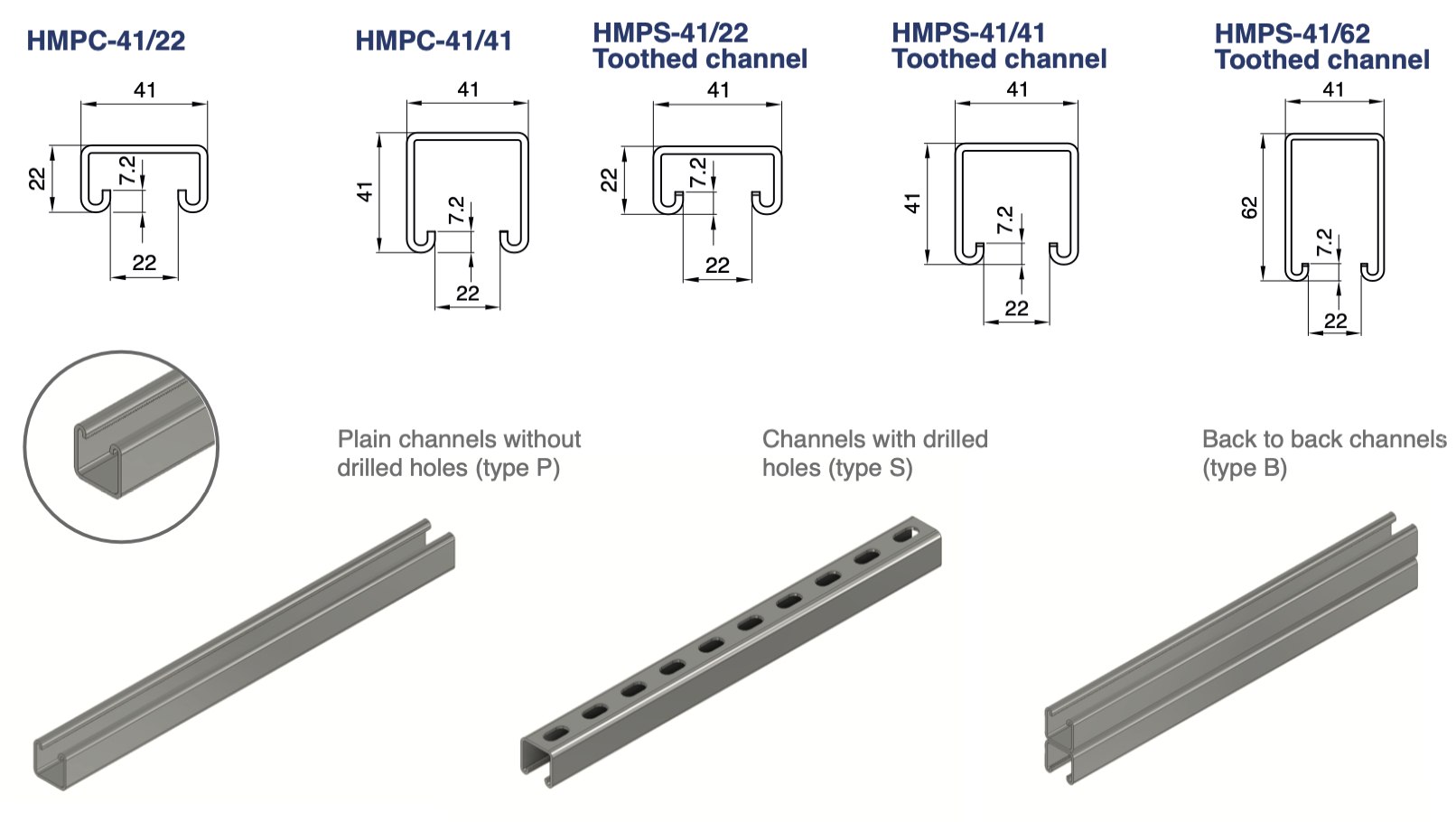 HMPC-41/22

41
22
7.2
22

HMPC-41/41

41
41
7.2
22

HMPS-41/22
Toothed channel

41
22
7.2
22

HMPS-41/41
Toothed channel

41
41
7.2
22

HMPS-41/62
Toothed channel

41
62
7.2
22

Plain channels without drilled holes (type P)

Channels with drilled holes (type S)

Back to back channels (type B)