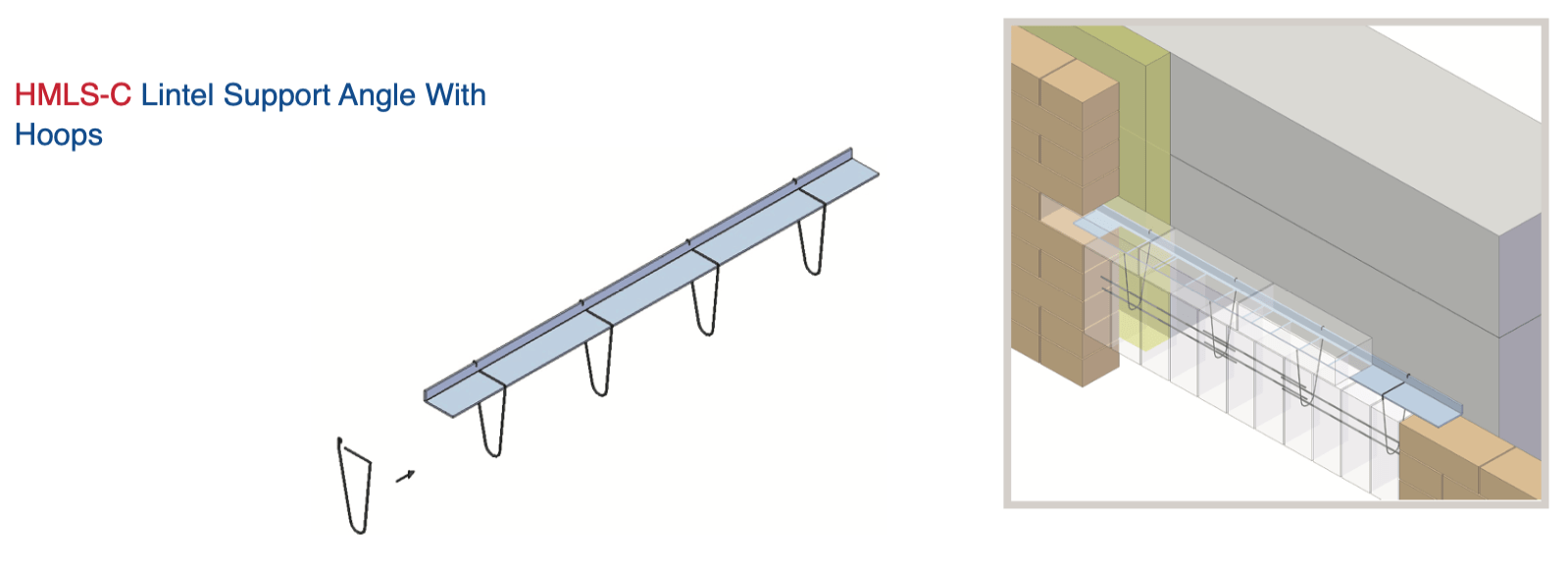 HMLS-C Lintel Support Angle With Hoops