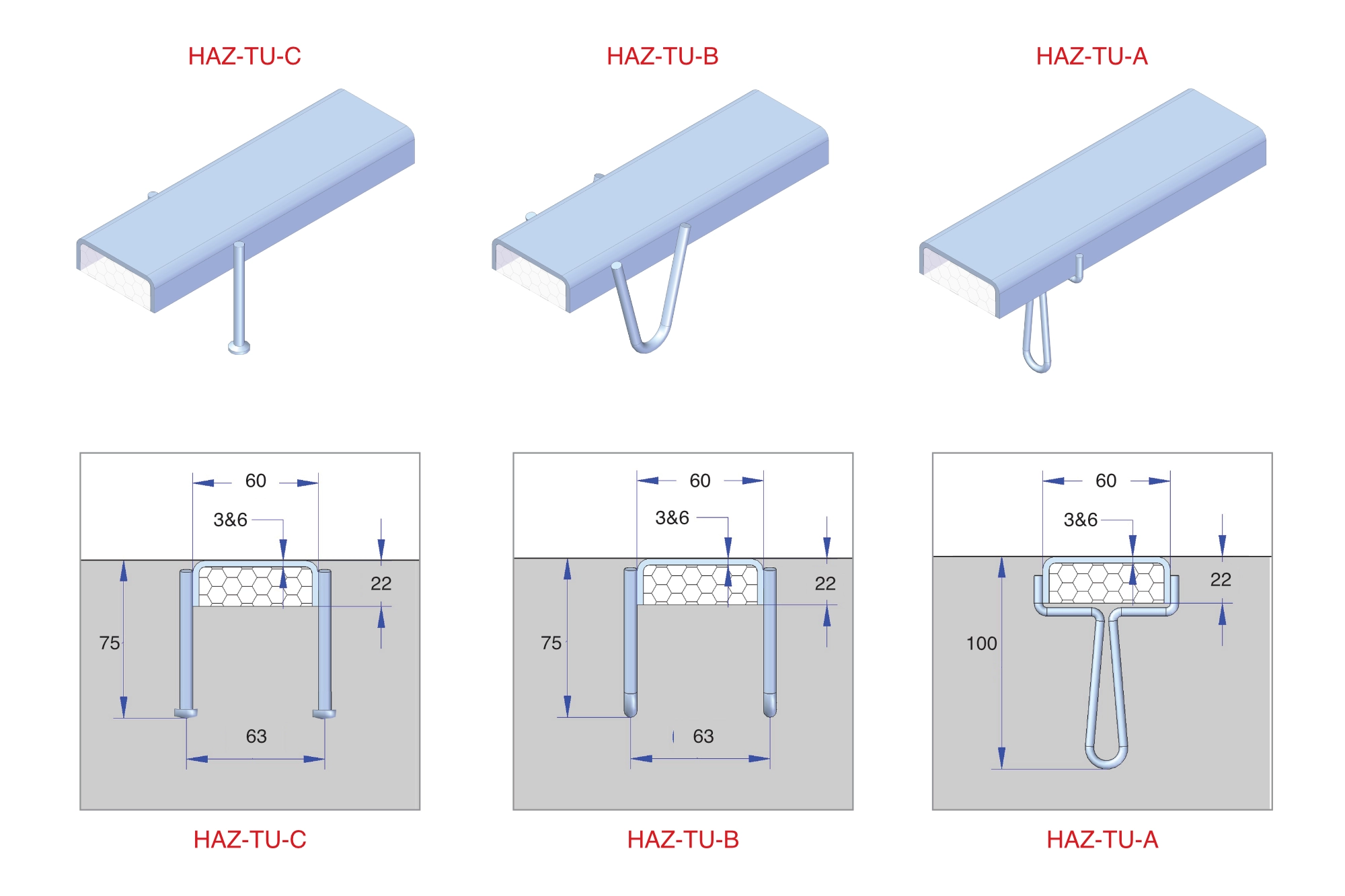 HAZ-TU-C

HAZ-TU-B

HAZ-TU-A

60
3&6
22
75
63

HAZ-TU-C

60
3&6
22
75
63

HAZ-TU-B

60
3&6
22
100

HAZ-TU-A